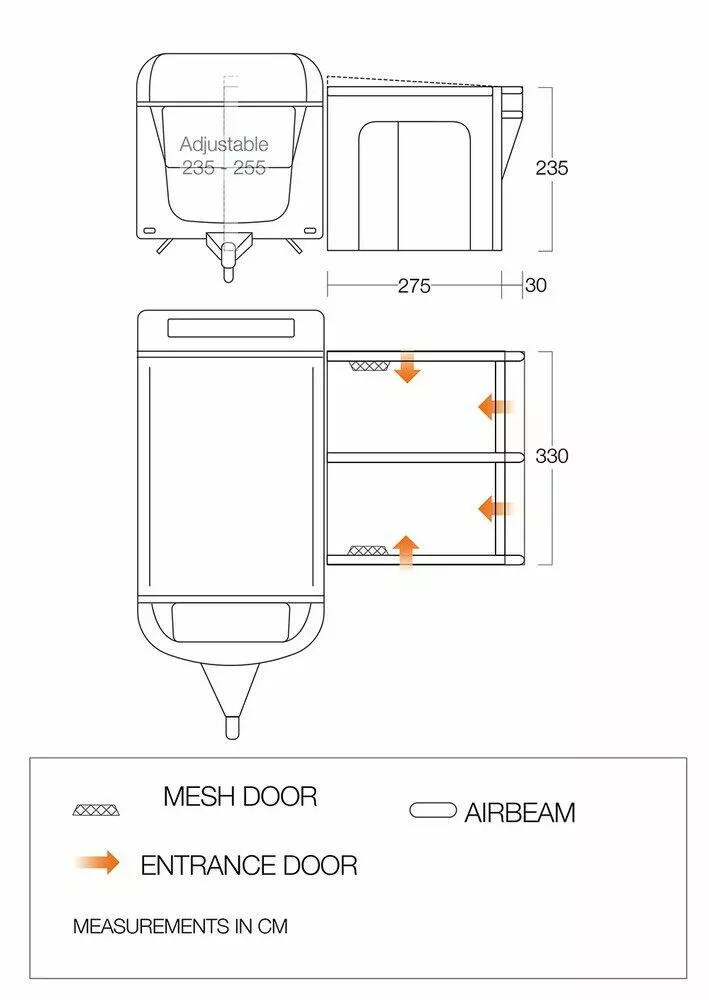 Adjustable
235 - 255

235

275

30

330

MESH DOOR

AIRBEAM

ENTRANCE DOOR

MEASUREMENTS IN CM